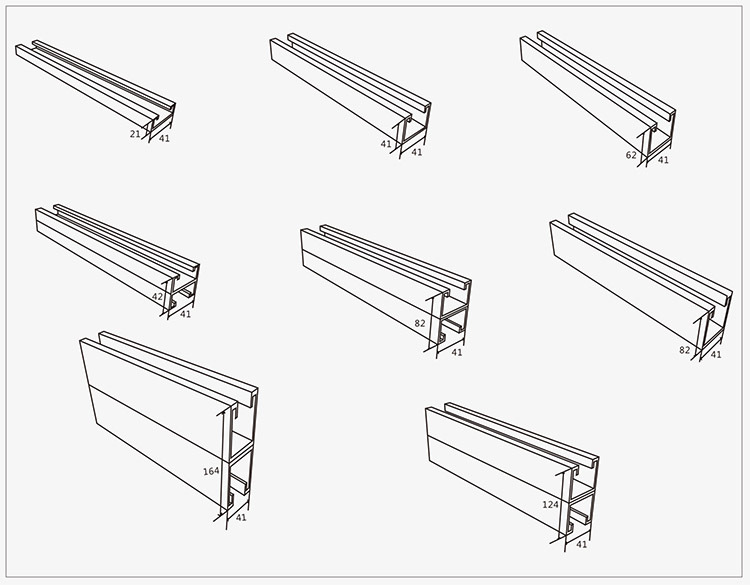 21 41

41 41

62 41

42 41

82 41

82 41

164 41

124 41